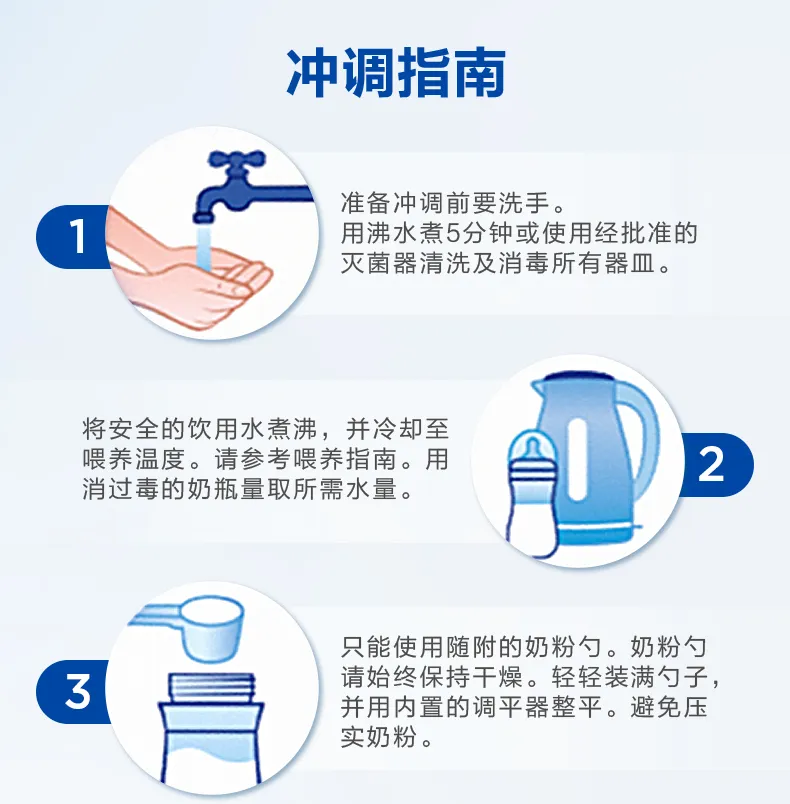 冲调指南

1

准备冲调前要洗手。用沸水煮5分钟或使用经批准的灭菌器清洗及消毒所有器皿。

将安全的饮用水煮沸，并冷却至喂养温度。请参考喂养指南。用消过毒的奶瓶量取所需水量。

2

3

只能使用随附的奶粉勺。奶粉勺请始终保持干燥。轻轻装满勺子，并用内置的调平器整平。避免压实奶粉。