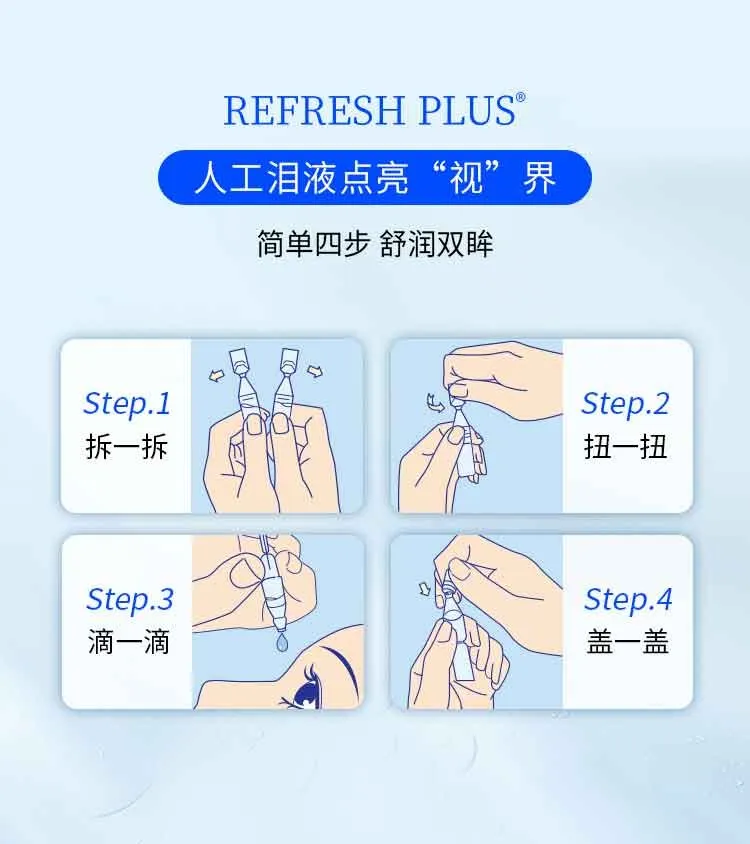 REFRESH PLUS®

人工泪液点亮“视”界

简单四步 舒润双眸

Step.1
拆一拆

Step.2
扭一扭

Step.3
滴一滴

Step.4
盖一盖