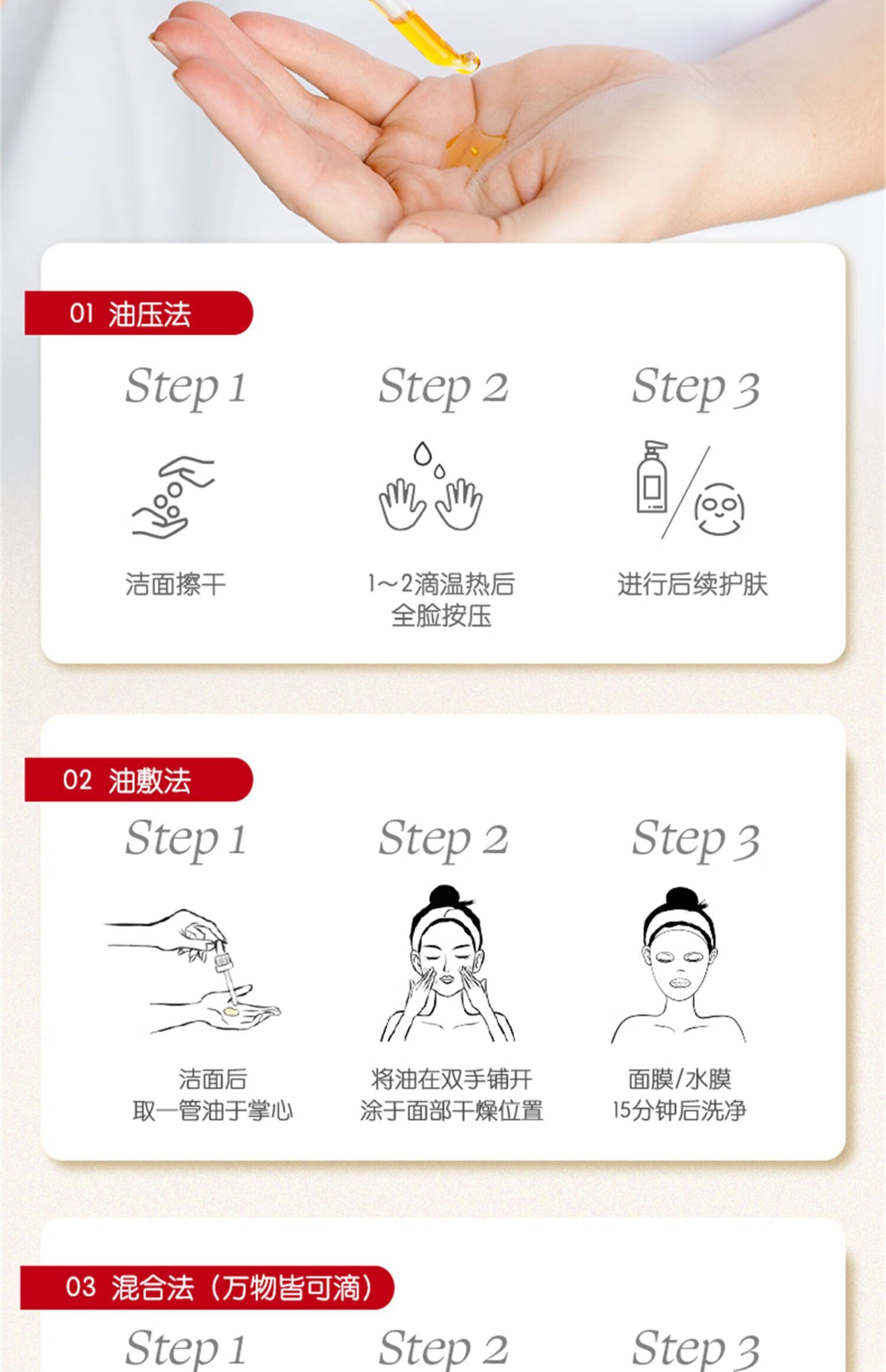 01 油压法

Step 1

洁面擦干

Step 2

1~2滴温热后
全脸按压

Step 3

进行后续护肤

02 油敷法

Step 1

洁面后
取一管油于掌心

Step 2

将油在双手铺开
涂于面部干燥位置

Step 3

面膜/水膜
15分钟后洗净

03 混合法（万物皆可滴）

Step 1

Step 2

Step 3