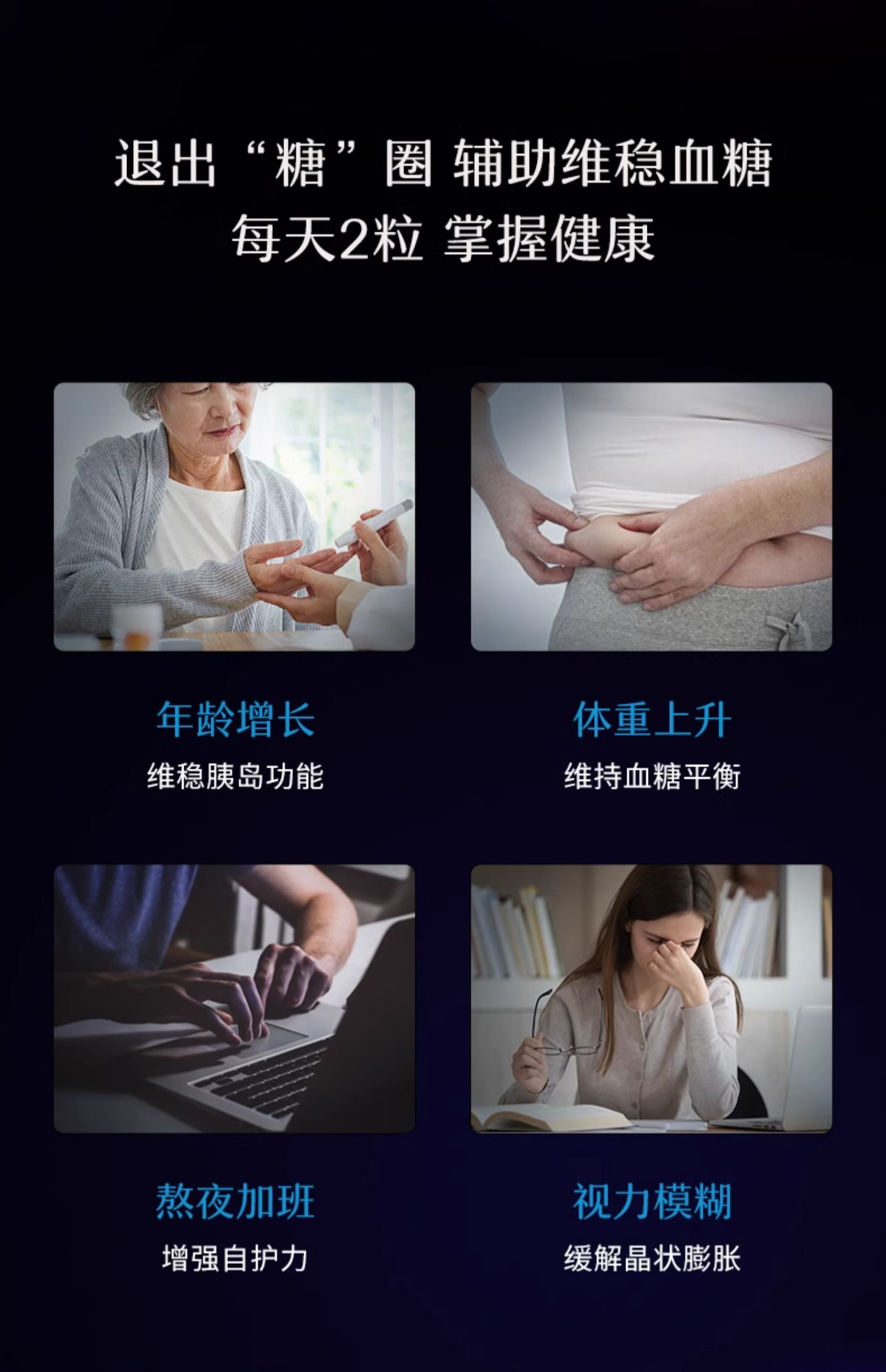 退出“糖”圈 辅助维稳血糖
每天2粒 掌握健康

年龄增长
维稳胰岛功能

体重上升
维持血糖平衡

熬夜加班
增强自护力

视力模糊
缓解晶状膨胀