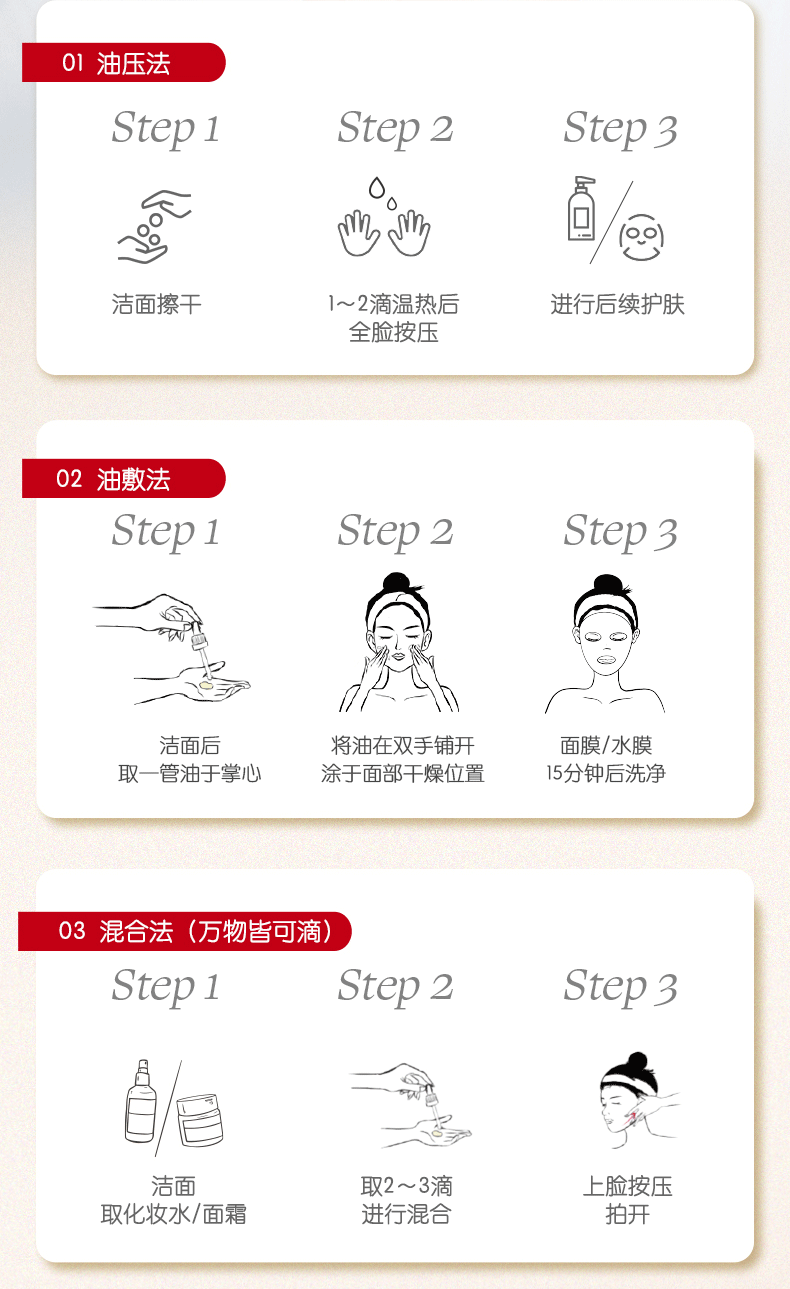 01 油压法

Step 1

洁面擦干

Step 2

1～2滴温热后
全脸按压

Step 3

进行后续护肤

02 油敷法

Step 1

洁面后
取一管油于掌心

Step 2

将油在双手铺开
涂于面部干燥位置

Step 3

面膜/水膜
15分钟后洗净

03 混合法（万物皆可滴）

Step 1

洁面
取化妆水/面霜

Step 2

取2～3滴
进行混合

Step 3

上脸按压
拍开