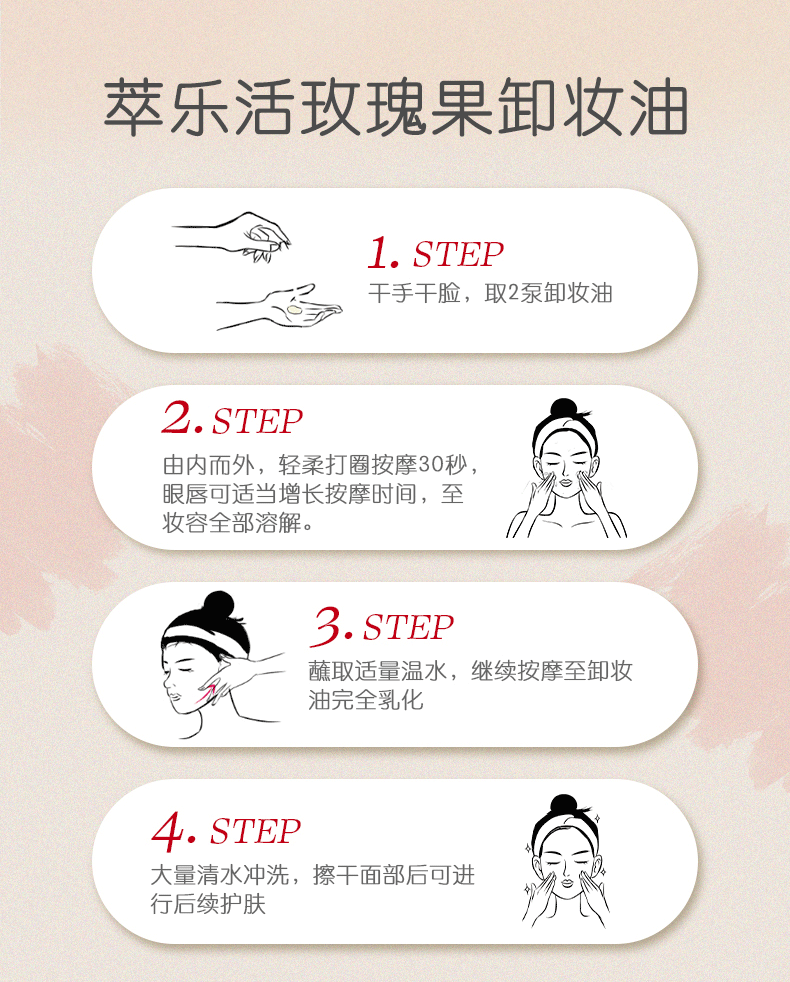 萃乐活玫瑰果卸妆油

1. STEP
干手干脸，取2泵卸妆油

2. STEP
由内而外，轻柔打圈按摩30秒，眼唇可适当增长按摩时间，至妆容全部溶解。

3. STEP
蘸取适量温水，继续按摩至卸妆油完全乳化

4. STEP
大量清水冲洗，擦干面部后可进行后续护肤