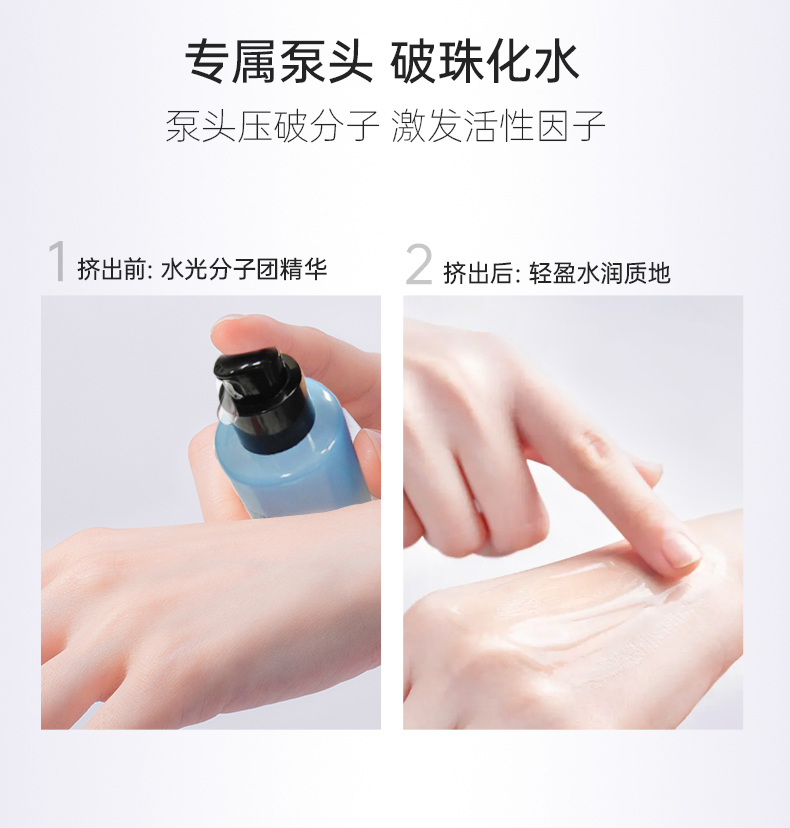 专属泵头 破珠化水

泵头压破分子 激发活性因子

1 挤出前: 水光分子团精华

2 挤出后: 轻盈水润质地