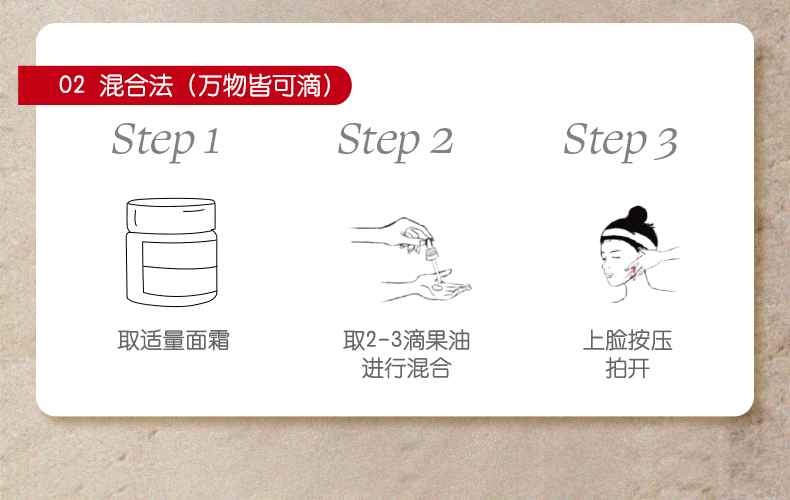 02 混合法（万物皆可滴）

Step 1

取适量面霜

Step 2

取2-3滴果油
进行混合

Step 3

上脸按压
拍开