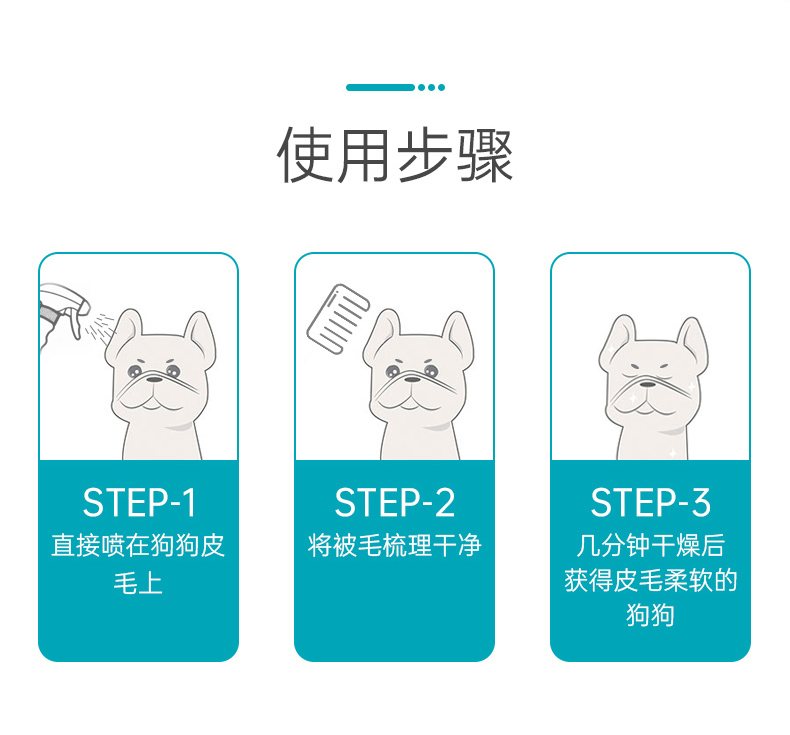 使用步骤

STEP-1
直接喷在狗狗皮毛上

STEP-2
将被毛梳理干净

STEP-3
几分钟干燥后获得皮毛柔软的狗狗