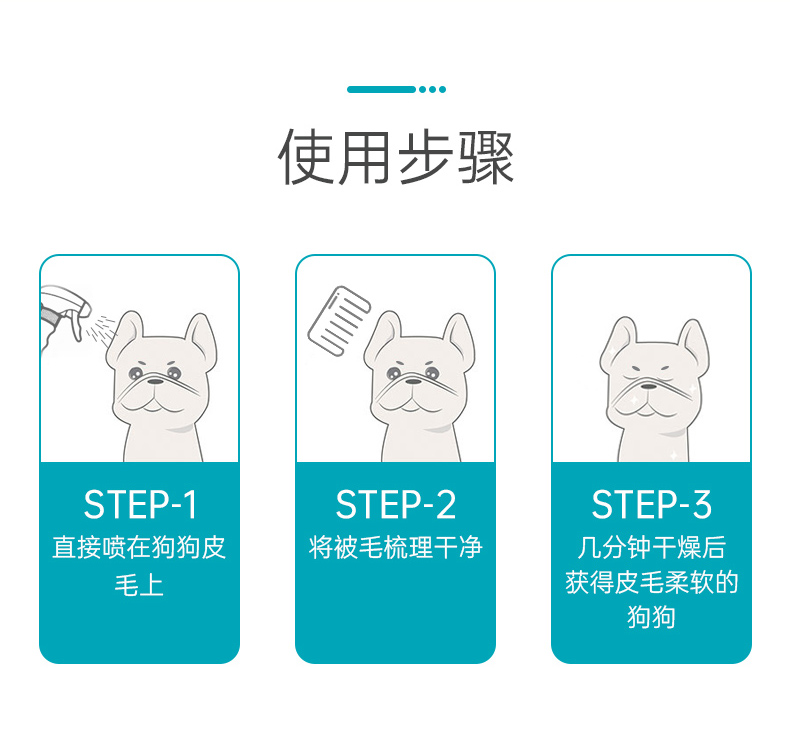 使用步骤

STEP-1
直接喷在狗狗皮毛上

STEP-2
将被毛梳理干净

STEP-3
几分钟干燥后获得皮毛柔软的狗狗