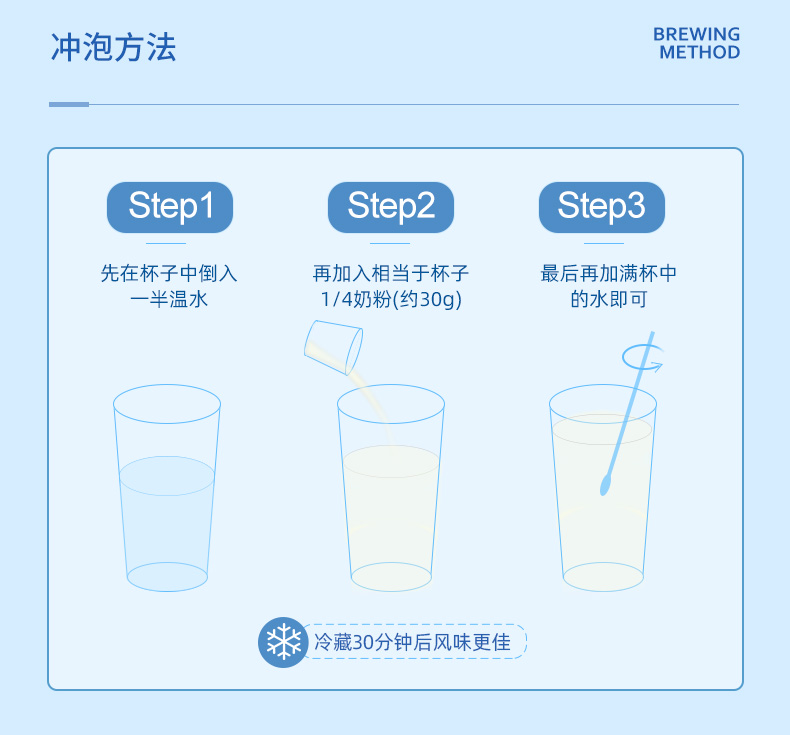 冲泡方法

BREWING METHOD

Step1

先在杯子中倒入一半温水

Step2

再加入相当于杯子1/4奶粉(约30g)

Step3

最后再加满杯中的水即可

冷藏30分钟后风味更佳