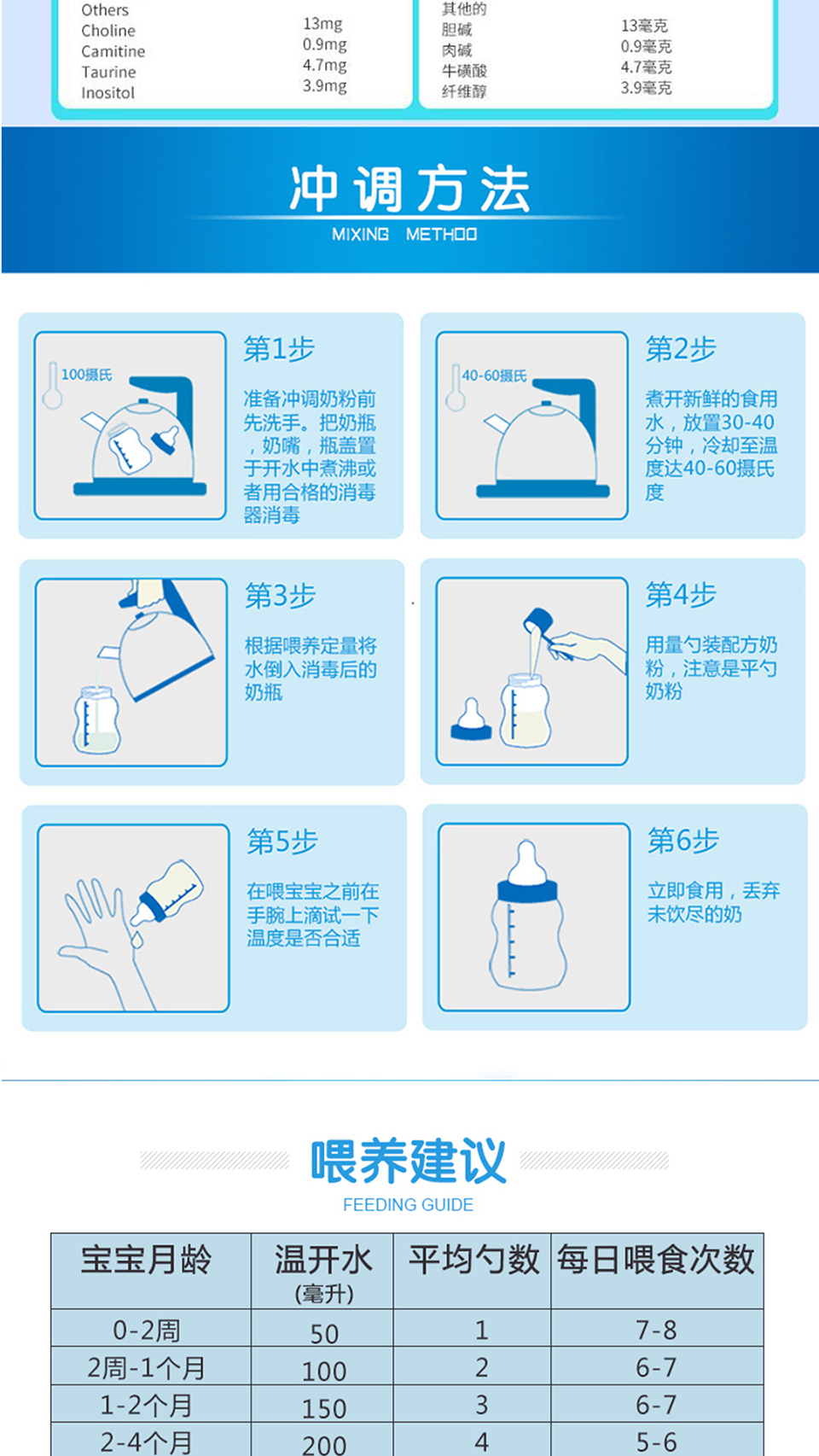 Others
Choline 13mg
Camitine 0.9mg
Taurine 4.7mg
Inositol 3.9mg

其他的
胆碱 13毫克
肉碱 0.9毫克
牛磺酸 4.7毫克
纤维醇 3.9毫克

冲调方法
MIXING METHOD

100摄氏
第1步
准备冲调奶粉前先洗手。把奶瓶，奶嘴，瓶盖置于开水中煮沸或者用合格的消毒器消毒

40-60摄氏
第2步
煮开新鲜的食用水，放置30-40分钟，冷却至温度达40-60摄氏度

第3步
根据喂养定量将水倒入消毒后的奶瓶

第4步
用量勺装配方奶粉，注意是平勺奶粉

第5步
在喂宝宝之前在手腕上滴试一下温度是否合适

第6步
立即食用，丢弃未饮尽的奶

喂养建议
FEEDING GUIDE

| 宝宝月龄 | 温开水 (毫升) | 平均勺数 | 每日喂食次数 |
|---|---|---|---|
| 0-2周 | 50 | 1 | 7-8 |
| 2周-1个月 | 100 | 2 | 6-7 |
| 1-2个月 | 150 | 3 | 6-7 |
| 2-4个月 | 200 | 4 | 5-6 |